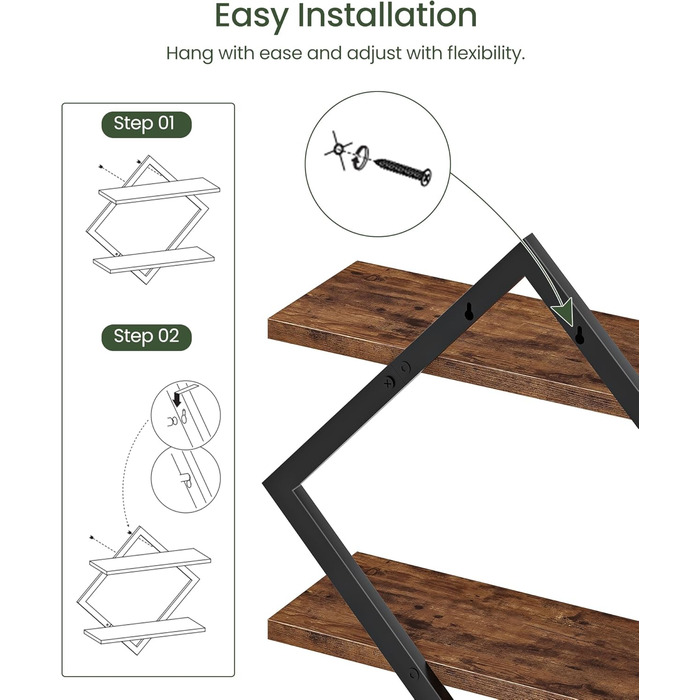 Easy Installation

Hang with ease and adjust with flexibility.

Step 01

Step 02