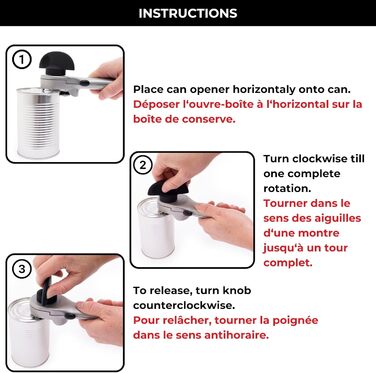 INSTRUCTIONS

1

Place can opener horizontaly onto can.
Déposer l'ouvre-boîte à l'horizontal sur la boîte de conserve.

2

Turn clockwise till one complete rotation.
Tourner dans le sens des aiguilles d'une montre jusqu'à un tour complet.

3

To release, turn knob counterclockwise.
Pour relâcher, tourner la poignée dans le sens antihoraire.