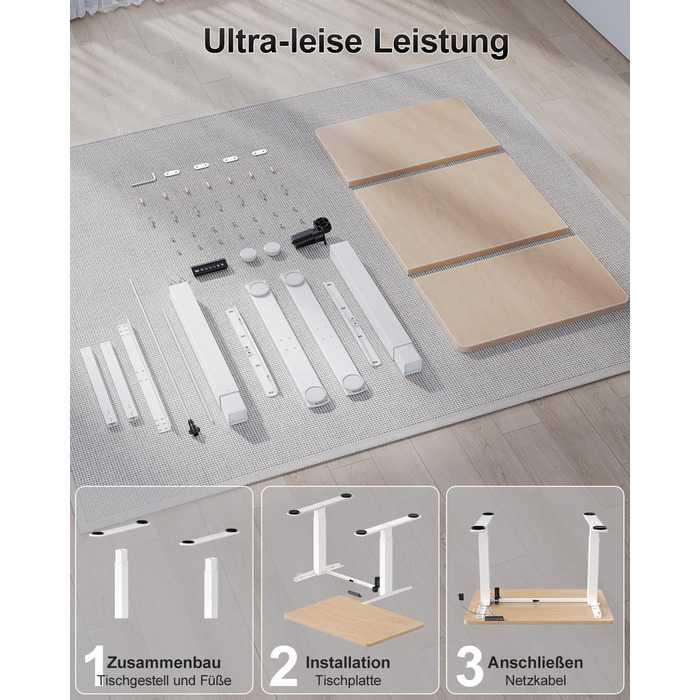 Ultra-leise Leistung

1 Zusammenbau
Tischgestell und Füße

2 Installation
Tischplatte

3 Anschließen
Netzkabel