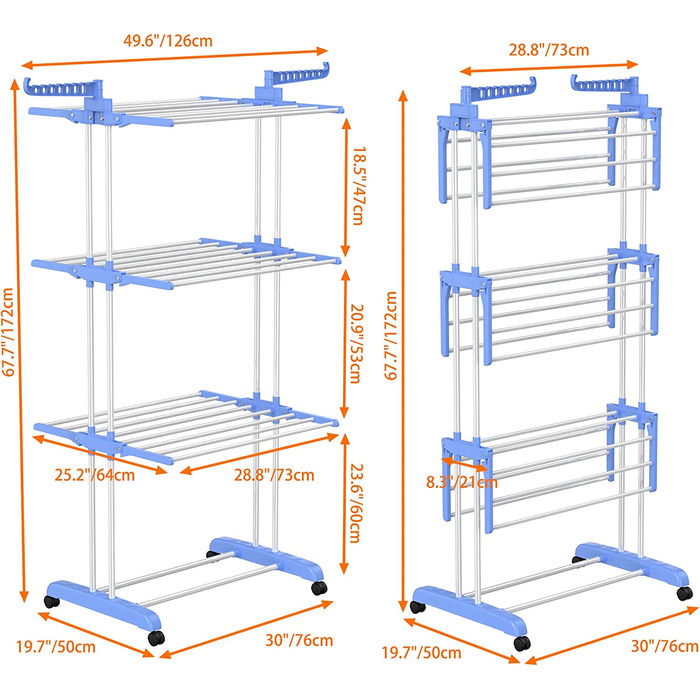 49.6"/126cm

67.7"/172cm

18.5"/47cm

20.9"/53cm

23.6"/60cm

25.2"/64cm

28.8"/73cm

19.7"/50cm

30"/76cm

28.8"/73cm

67.7"/172cm

8.3"/21cm

19.7"/50cm

30"/76cm