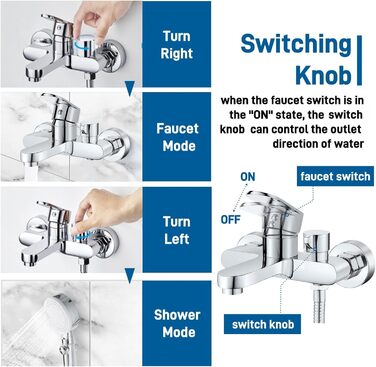 Turn Right

Faucet Mode

Turn Left

Shower Mode

Switching Knob

when the faucet switch is in the "ON" state, the switch knob can control the outlet direction of water

ON

OFF

faucet switch

switch knob