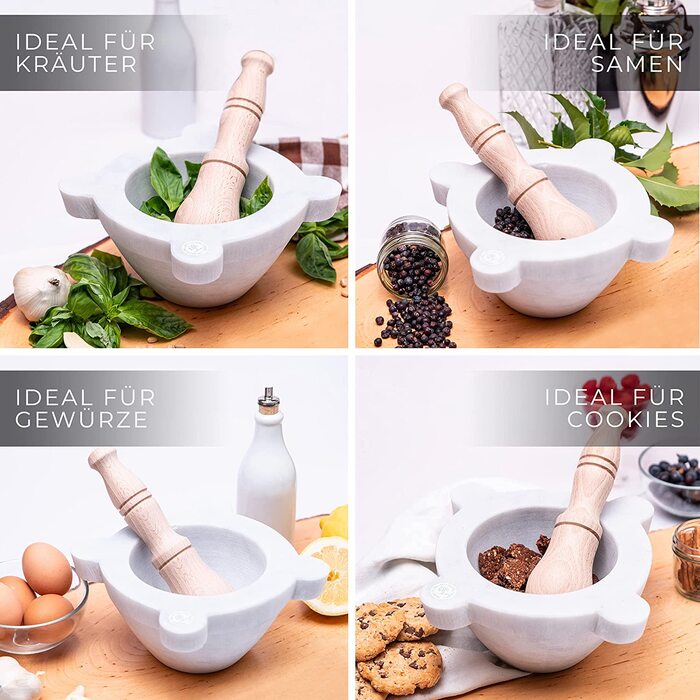 IDEAL FÜR KRÄUTER

IDEAL FÜR SAMEN

IDEAL FÜR GEWÜRZE

IDEAL FÜR COOKIES