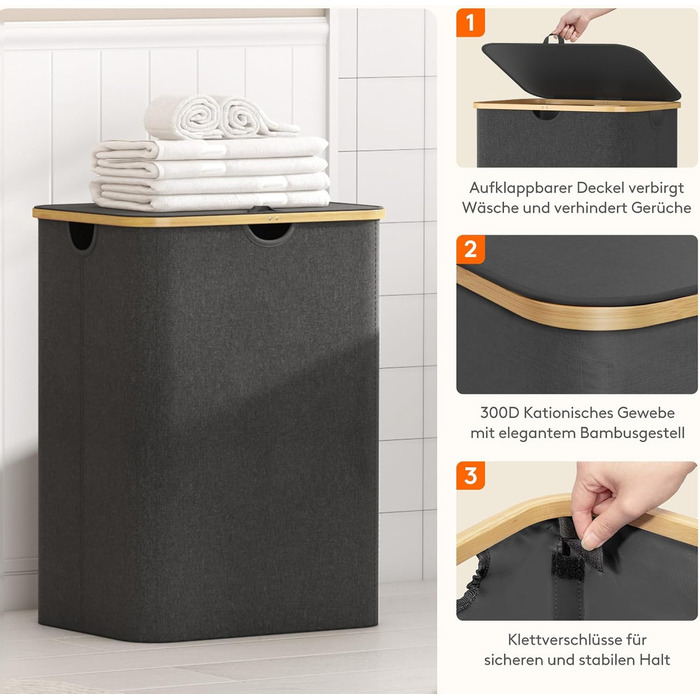 1

Aufklappbarer Deckel verbirgt Wäsche und verhindert Gerüche

2

300D Kationisches Gewebe mit elegantem Bambusgestell

3

Klettverschlüsse für sicheren und stabilen Halt