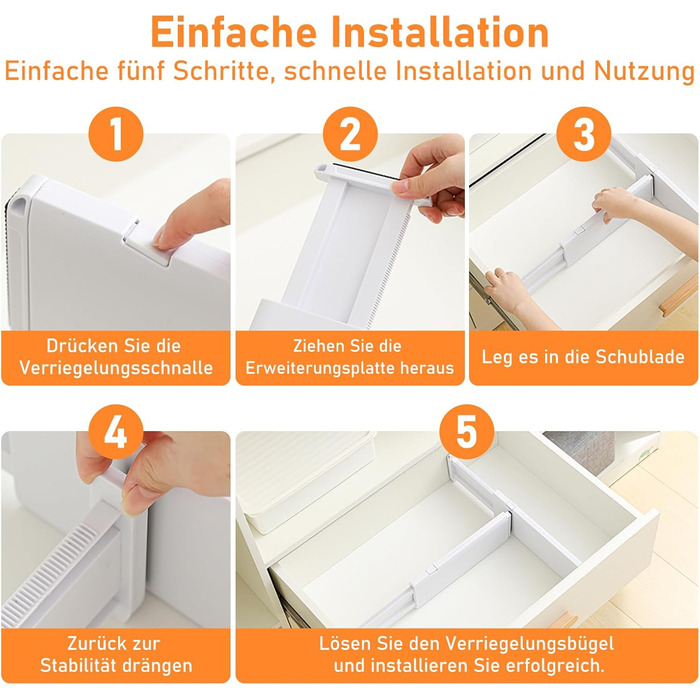 Einfache Installation
Einfache fünf Schritte, schnelle Installation und Nutzung

1
Drücken Sie die Verriegelungsschnalle

2
Ziehen Sie die Erweiterungsplatte heraus

3
Leg es in die Schublade

4
Zurück zur Stabilität drängen

5
Lösen Sie den Verriegelungsbügel und installieren Sie erfolgreich.