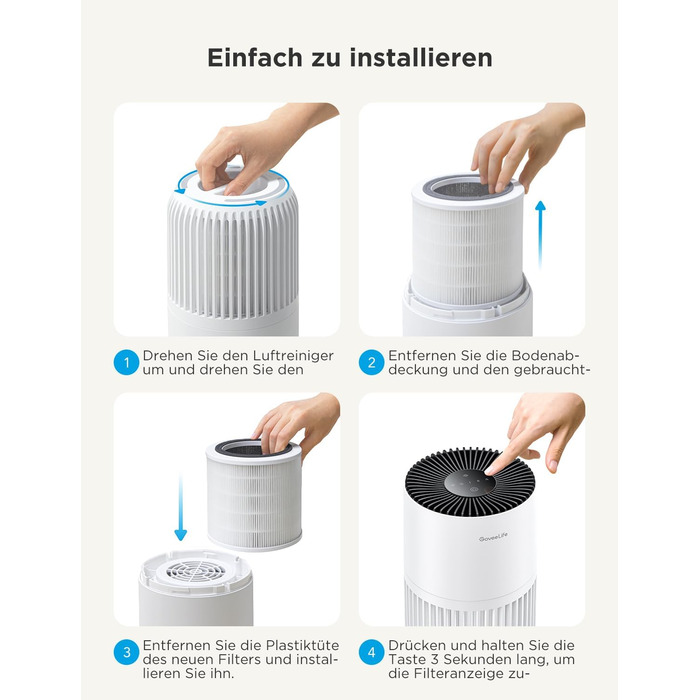 Einfach zu installieren

1 Drehen Sie den Luftreiniger um und drehen Sie den

2 Entfernen Sie die Bodenabdeckung und den gebraucht-

3 Entfernen Sie die Plastiktüte des neuen Filters und installieren Sie ihn.

GoveeLife

4 Drücken und halten Sie die Taste 3 Sekunden lang, um die Filteranzeige zu-