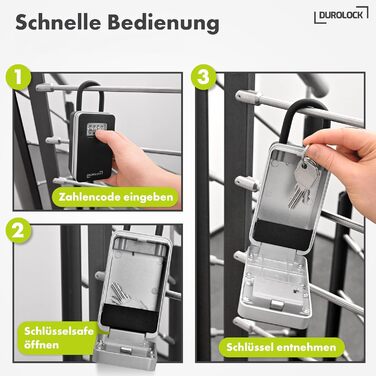 Schnelle Bedienung

DUROLOCK

1

Zahlencode eingeben

2

Schlüsselsafe öffnen

3

Schlüssel entnehmen