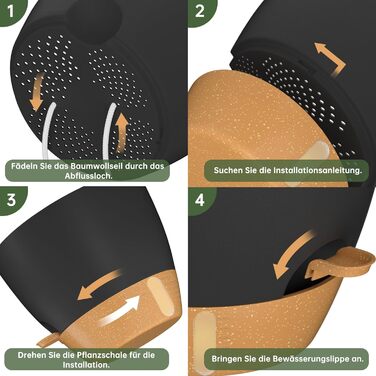 1

Fädeln Sie das Baumwollseil durch das Abflussloch.

2

Suchen Sie die Installationsanleitung.

3

Drehen Sie die Pflanzschale für die Installation.

4

Bringen Sie die Bewässerungslippe an.