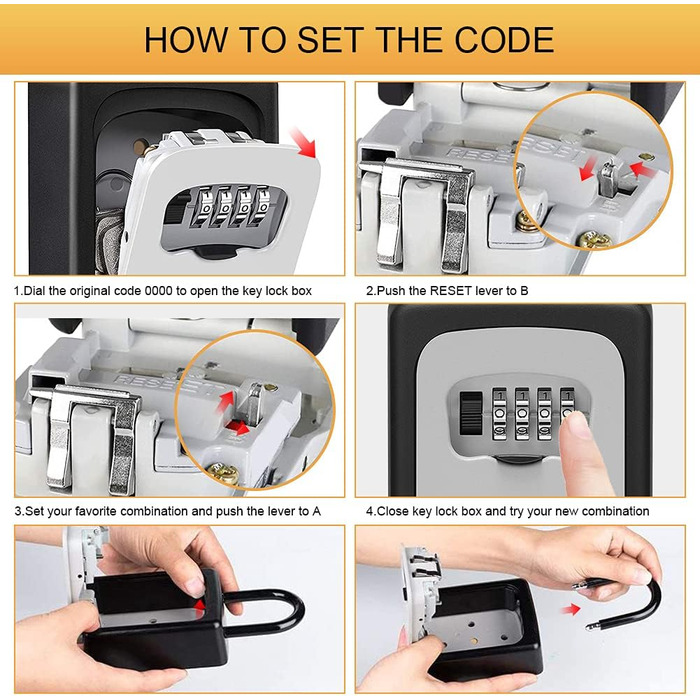 HOW TO SET THE CODE

RESET

1.Dial the original code 0000 to open the key lock box

2.Push the RESET lever to B

RESET

3.Set your favorite combination and push the lever to A

4.Close key lock box and try your new combination