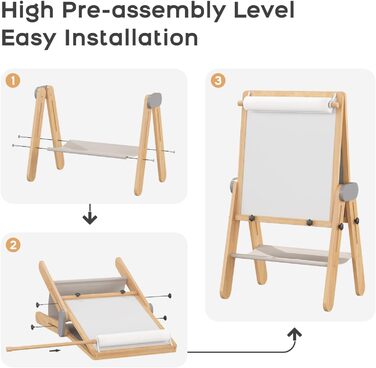 High Pre-assembly Level
Easy Installation

1

2

3