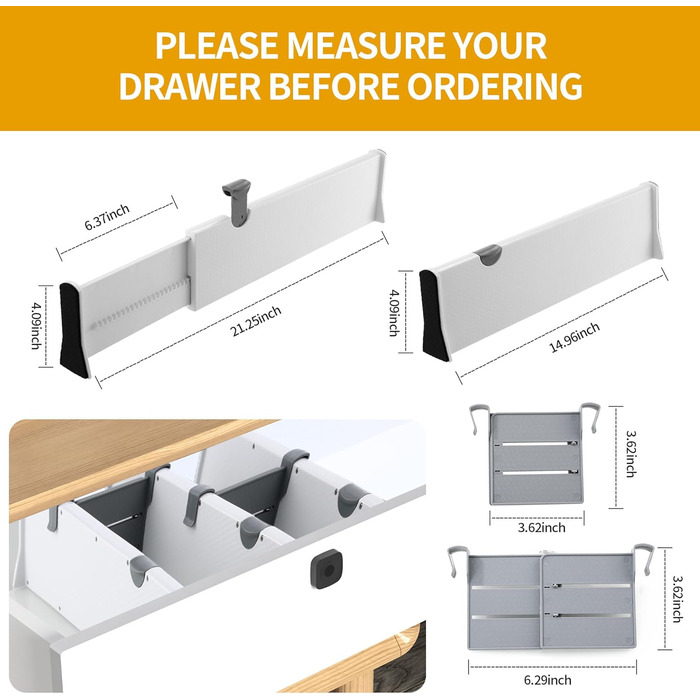 PLEASE MEASURE YOUR DRAWER BEFORE ORDERING

6.37inch

4.09inch

21.25inch

4.09inch

14.96inch

3.62inch

3.62inch

3.62inch

6.29inch