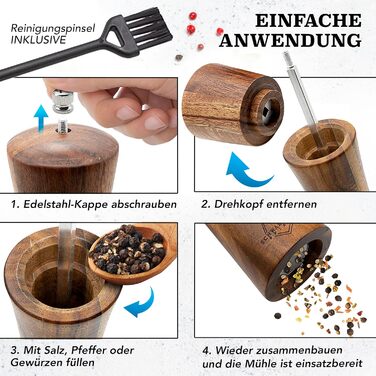 Reinigungspinsel
INKLUSIVE

EINFACHE
ANWENDUNG

1. Edelstahl-Kappe abschrauben

2. Drehkopf entfernen

3. Mit Salz, Pfeffer oder Gewürzen füllen

4. Wieder zusammenbauen und die Mühle ist einsatzbereit