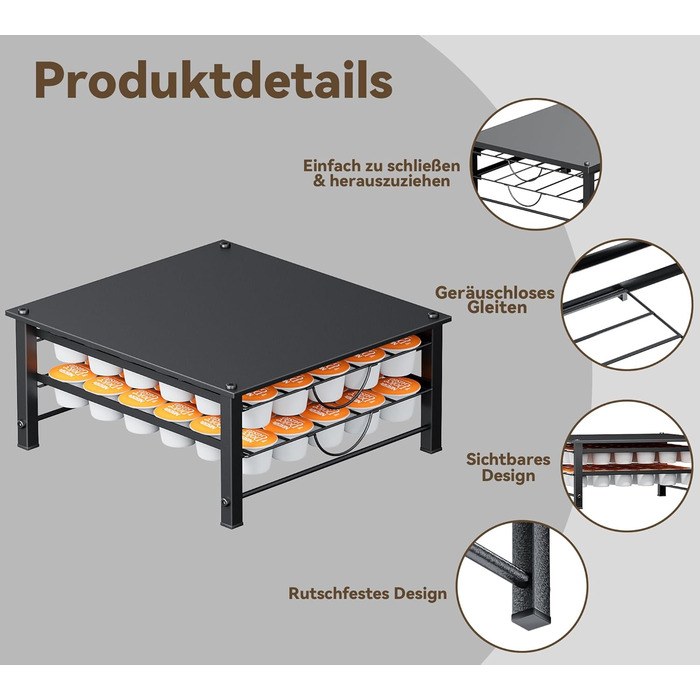 Produktdetails

Einfach zu schließen & herauszuziehen

Geräuschloses Gleiten

Sichtbares Design

Rutschfestes Design