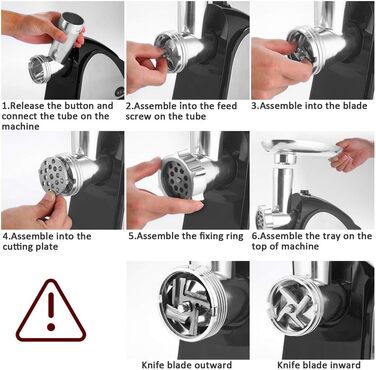 1.Release the button and connect the tube on the machine

2.Assemble into the feed screw on the tube

3.Assemble into the blade

4.Assemble into the cutting plate

5.Assemble the fixing ring

6.Assemble the tray on the top of machine

Knife blade outward

Knife blade inward