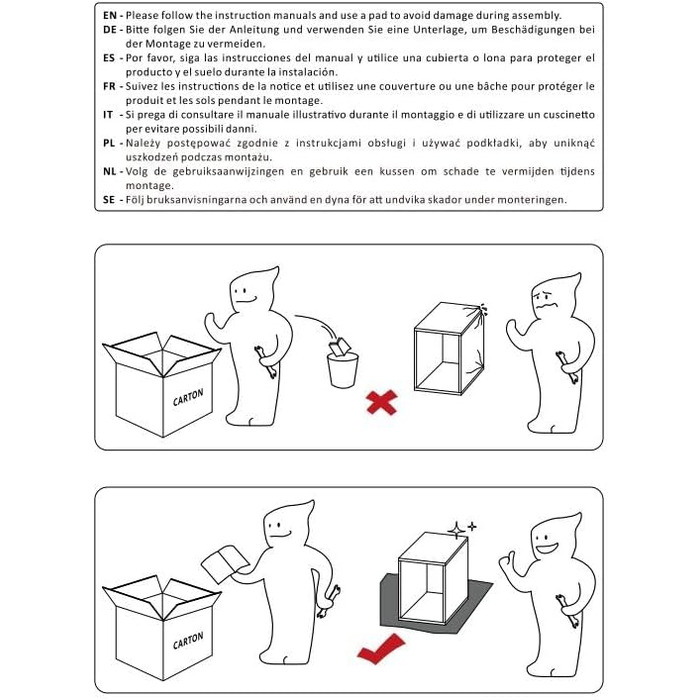 EN - Please follow the instruction manuals and use a pad to avoid damage during assembly.
DE - Bitte folgen Sie der Anleitung und verwenden Sie eine Unterlage, um Beschädigungen bei der Montage zu vermeiden.
ES - Por favor, siga las instrucciones del manual y utilice una cubierta o lona para proteger el producto y el suelo durante la instalación.
FR - Suivez les instructions de la notice et utilisez une couverture ou une bâche pour protéger le produit et les sols pendant le montage.
IT - Si prega di consultare il manuale illustrativo durante il montaggio e di utilizzare un cuscinetto per evitare possibili danni.
PL - Należy postępować zgodnie z instrukcjami obsługi i używać podkładki, aby uniknąć uszkodzeń podczas montażu.
NL - Volg de gebruiksaanwijzingen en gebruik een kussen om schade te vermijden tijdens montage.
SE - Följ bruksanvisningarna och använd en dyna för att undvika skador under monteringen.

CARTON

CARTON