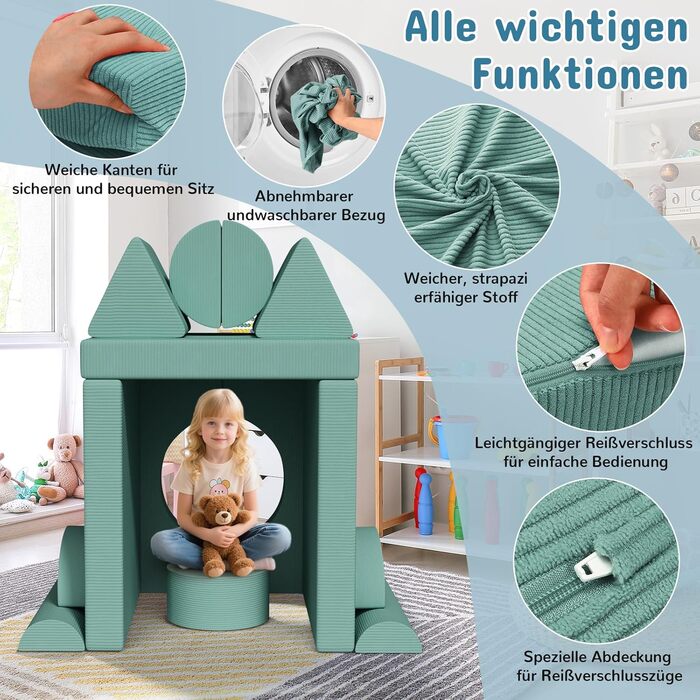 Alle wichtigen Funktionen

Weiche Kanten für sicheren und bequemen Sitz

Abnehmbarer undwaschbarer Bezug

Weicher, strapazi erfähiger Stoff

Leichtgängiger Reißverschluss für einfache Bedienung

Spezielle Abdeckung für Reißverschlusszüge