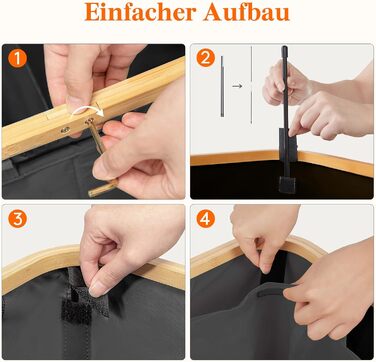 Einfacher Aufbau

1

2

3

4