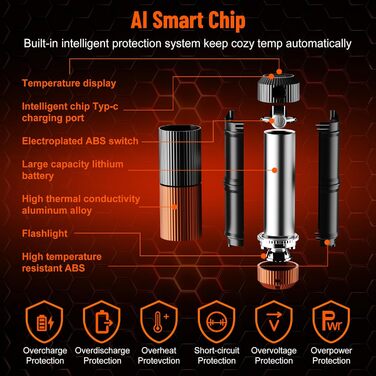 AI Smart Chip

Built-in intelligent protection system keep cozy temp automatically

Temperature display

Intelligent chip Typ-c charging port

Electroplated ABS switch

Large capacity lithium battery

High thermal conductivity aluminum alloy

Flashlight

High temperature resistant ABS

Pwr

Overcharge Protection

Overdischarge Protection

Overheat Protevction

Short-circuit Protection

Overvoltage Protection

Overpower Protection