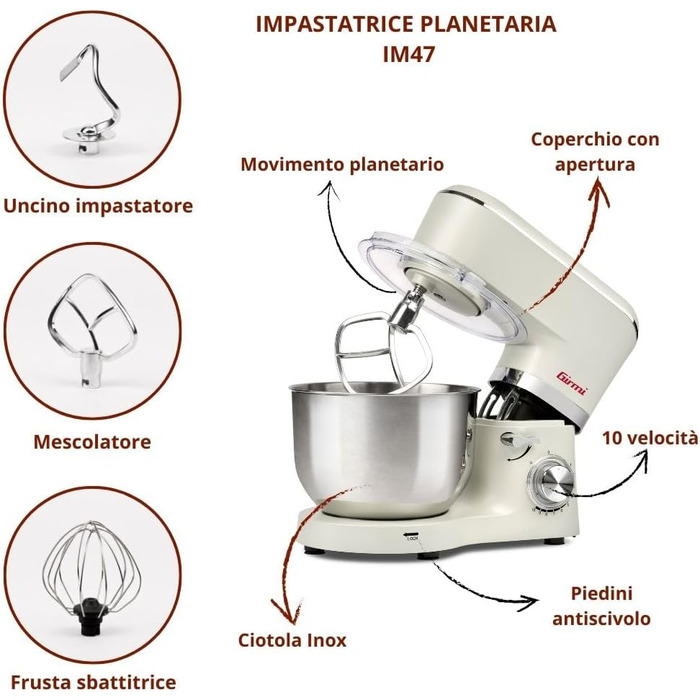 IMPASTATRICE PLANETARIA
IM47

Uncino impastatore

Mescolatore

Frusta sbattitrice

Movimento planetario

Coperchio con apertura

Girmi

10 velocità

LOCK

Piedini antiscivolo

Ciotola Inox