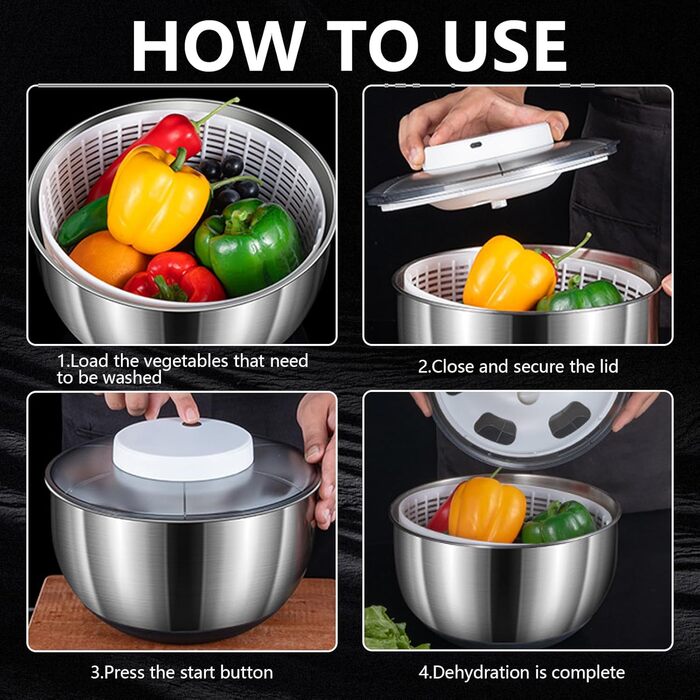 HOW TO USE

1.Load the vegetables that need to be washed

2.Close and secure the lid

3.Press the start button

4.Dehydration is complete