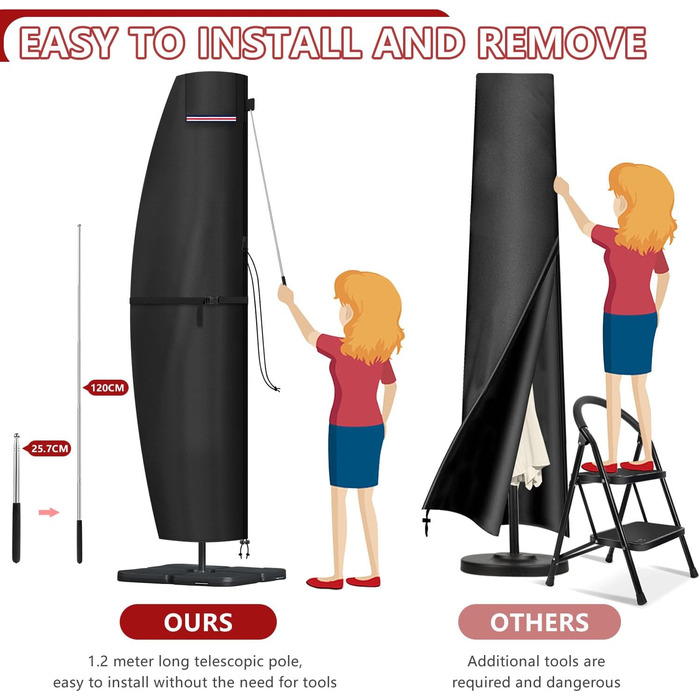 EASY TO INSTALL AND REMOVE

120CM

25.7CM

OURS

1.2 meter long telescopic pole, easy to install without the need for tools

OTHERS

Additional tools are required and dangerous