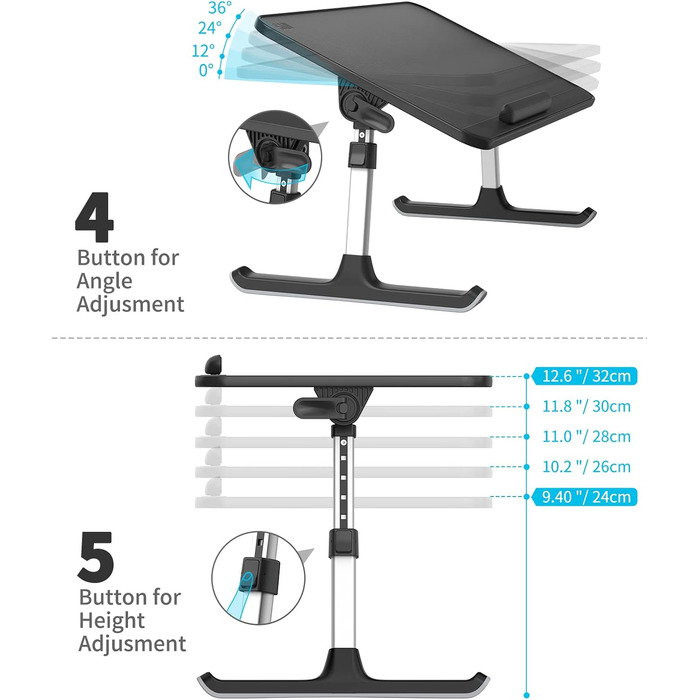 36°
24°
12°
0°

4
Button for Angle Adjusment

12.6 "/ 32cm
11.8 "/ 30cm
11.0 "/ 28cm
10.2 "/ 26cm
9.40 "/ 24cm

5
Button for Height Adjusment