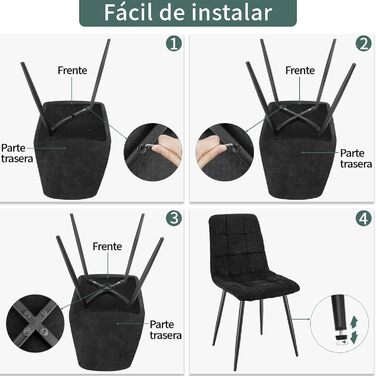 Fácil de instalar

1

Frente

Parte trasera

2

Frente

Parte trasera

3

Frente

Parte trasera

4