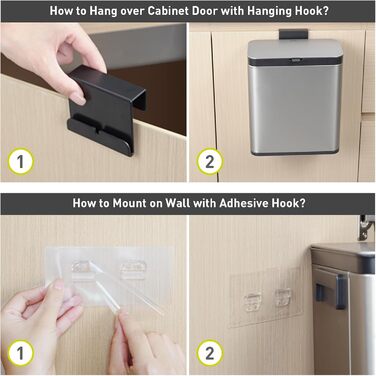 How to Hang over Cabinet Door with Hanging Hook?

1

2

How to Mount on Wall with Adhesive Hook?

1

2