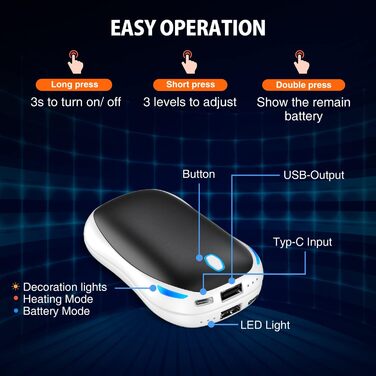 EASY OPERATION

Long press
3s to turn on/ off

Short press
3 levels to adjust

Double press
Show the remain battery

Button

USB-Output

Typ-C Input

Decoration lights
Heating Mode
Battery Mode

LED Light