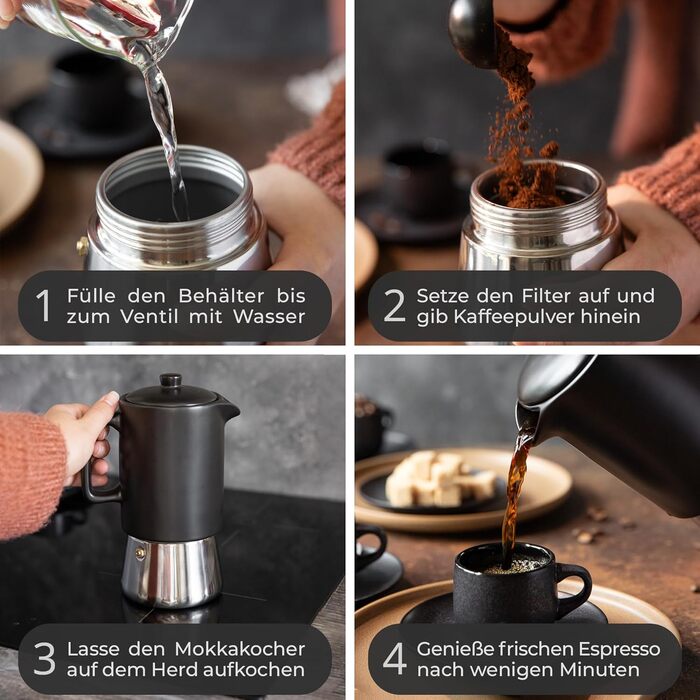 1 Fülle den Behälter bis zum Ventil mit Wasser

2 Setze den Filter auf und gib Kaffeepulver hinein

3 Lasse den Mokkakocher auf dem Herd aufkochen

4 Genieße frischen Espresso nach wenigen Minuten