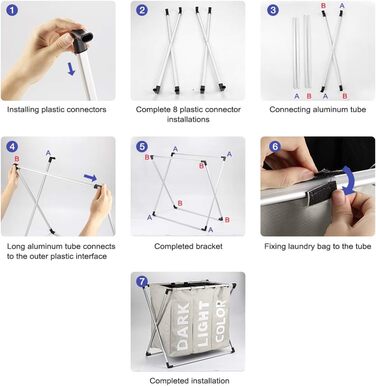 1

Installing plastic connectors

2

Complete 8 plastic connector installations

3

B A

A B A B

Connecting aluminum tube

4

B A

Long aluminum tube connects to the outer plastic interface

5

B A A

B

B

A B

A

Completed bracket

6

Fixing laundry bag to the tube

7

DARK LIGHT COLOR

Completed installation