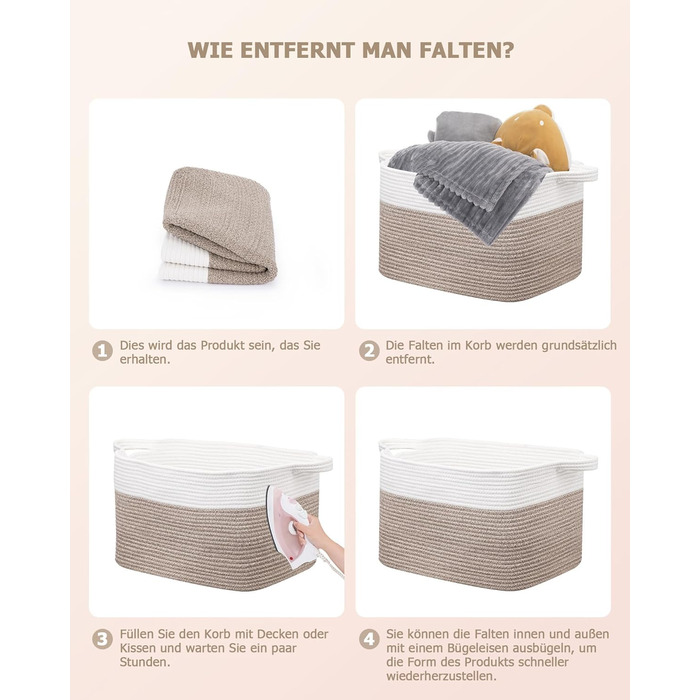 WIE ENTFERNT MAN FALTEN?

1 Dies wird das Produkt sein, das Sie erhalten.

2 Die Falten im Korb werden grundsätzlich entfernt.

3 Füllen Sie den Korb mit Decken oder Kissen und warten Sie ein paar Stunden.

4 Sie können die Falten innen und außen mit einem Bügeleisen ausbügeln, um die Form des Produkts schneller wiederherzustellen.