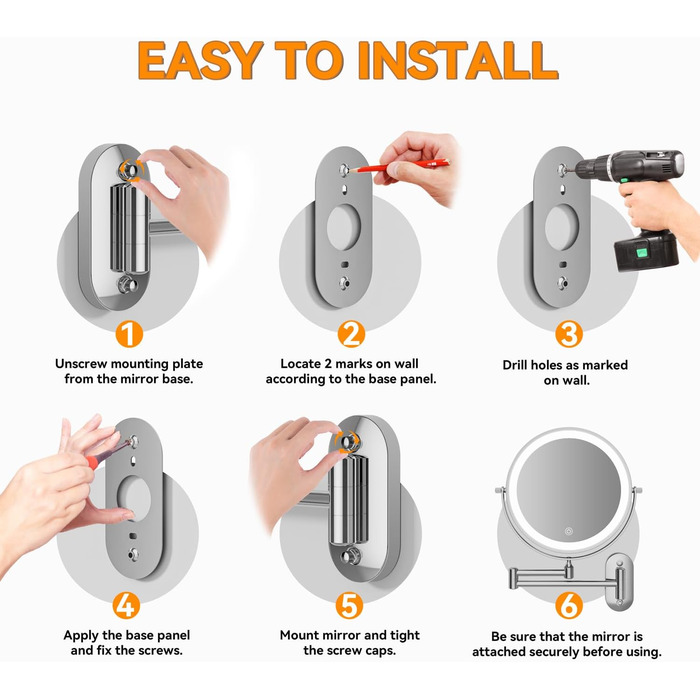 EASY TO INSTALL

1
Unscrew mounting plate from the mirror base.

2
Locate 2 marks on wall according to the base panel.

3
Drill holes as marked on wall.

4
Apply the base panel and fix the screws.

5
Mount mirror and tight the screw caps.

6
Be sure that the mirror is attached securely before using.