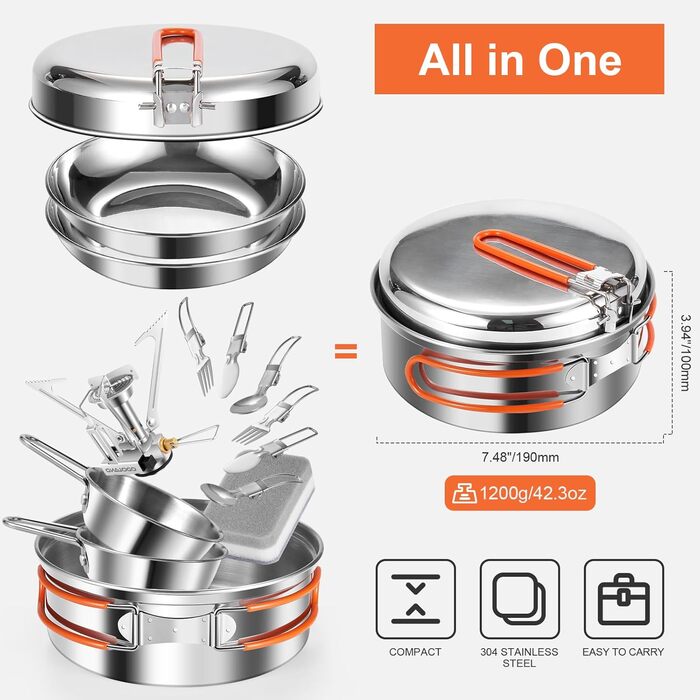 All in One

=

3.94"/100mm

7.48"/190mm

1200g/42.3oz

COMPACT

304 STAINLESS STEEL

EASY TO CARRY