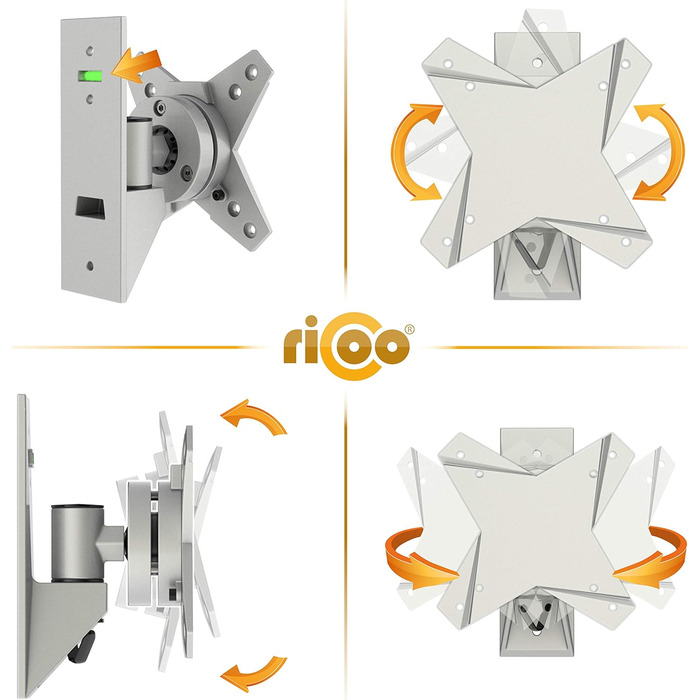 ricoo®