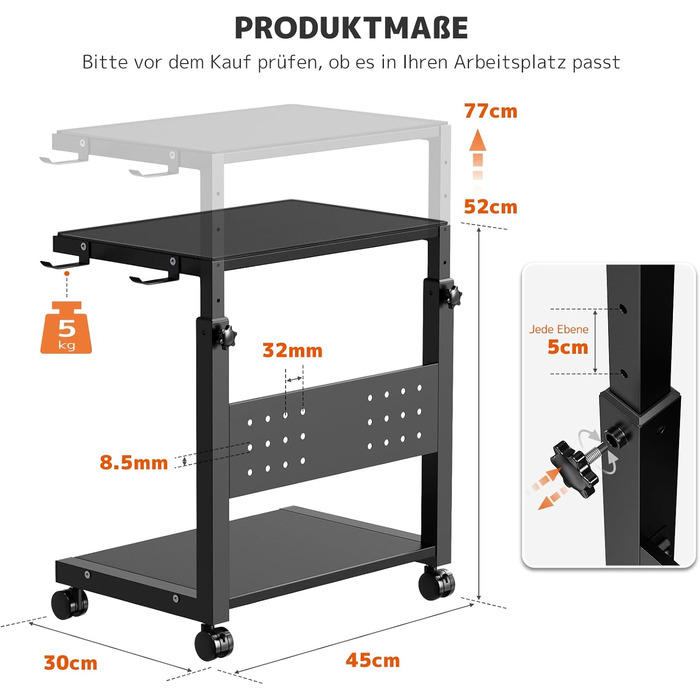 PRODUKTMAßE

Bitte vor dem Kauf prüfen, ob es in Ihren Arbeitsplatz passt

77cm

52cm

5 kg

32mm

8.5mm

Jede Ebene
5cm

30cm

45cm