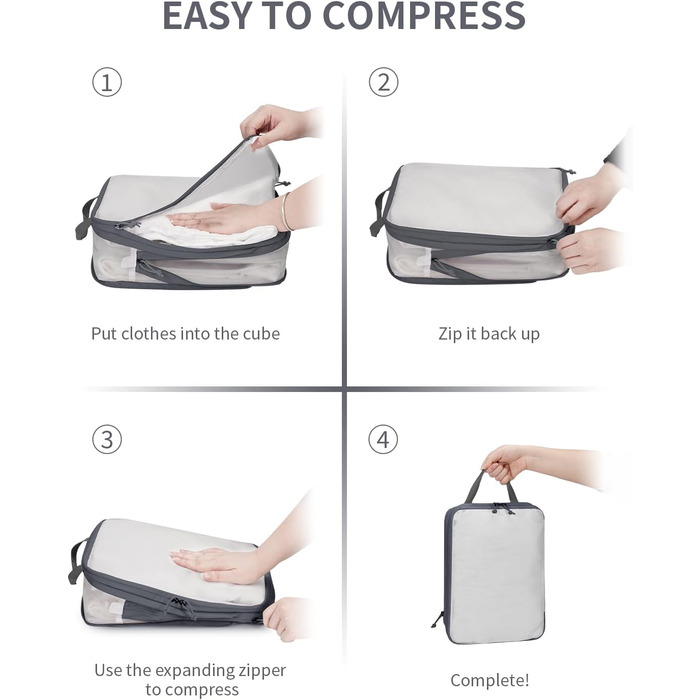 EASY TO COMPRESS

①

Put clothes into the cube

②

Zip it back up

③

Use the expanding zipper to compress

④

Complete!