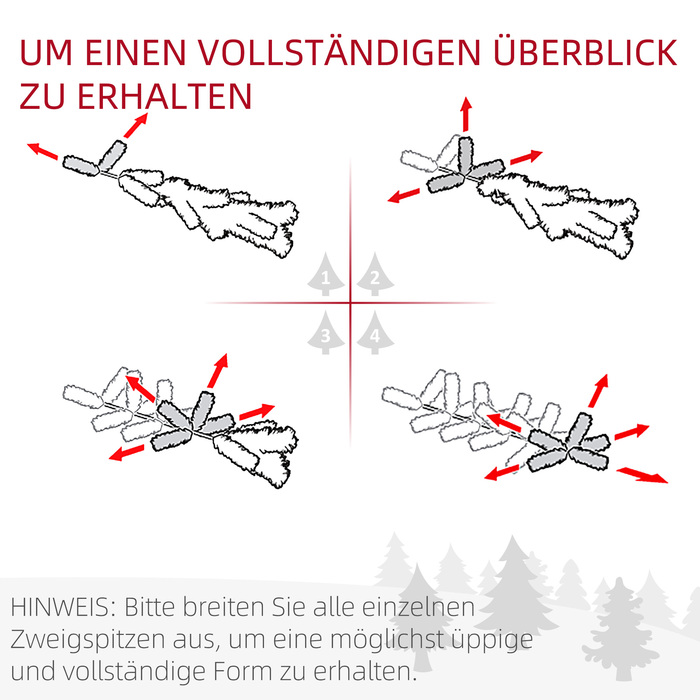 UM EINEN VOLLSTÄNDIGEN ÜBERBLICK ZU ERHALTEN

1 2

3 4

HINWEIS: Bitte breiten Sie alle einzelnen Zweigspitzen aus, um eine möglichst üppige und vollständige Form zu erhalten.