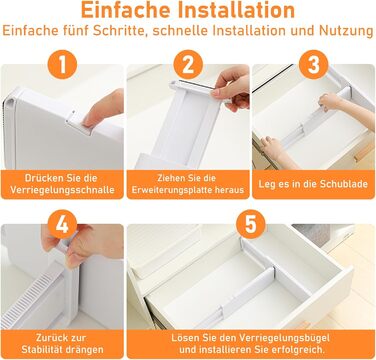 Einfache Installation

Einfache fünf Schritte, schnelle Installation und Nutzung

1

Drücken Sie die Verriegelungsschnalle

2

Ziehen Sie die Erweiterungsplatte heraus

3

Leg es in die Schublade

4

Zurück zur Stabilität drängen

5

Lösen Sie den Verriegelungsbügel und installieren Sie erfolgreich.