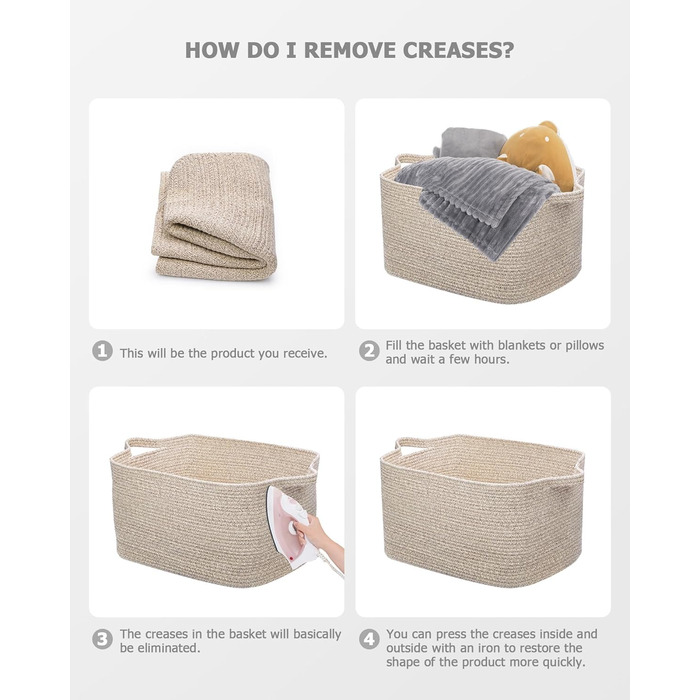 HOW DO I REMOVE CREASES?

1 This will be the product you receive.

2 Fill the basket with blankets or pillows and wait a few hours.

3 The creases in the basket will basically be eliminated.

4 You can press the creases inside and outside with an iron to restore the shape of the product more quickly.