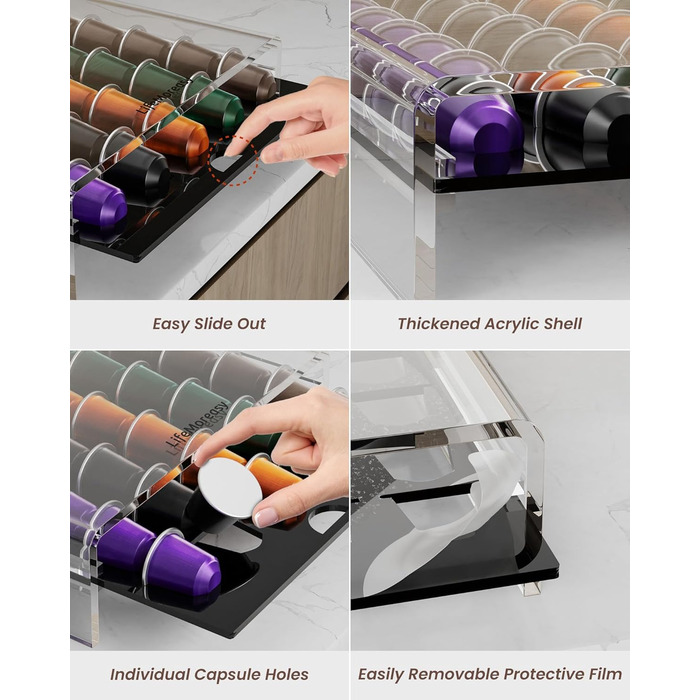 LifeMoreasy

Easy Slide Out

Thickened Acrylic Shell

LifeMoreasy

Individual Capsule Holes

Easily Removable Protective Film