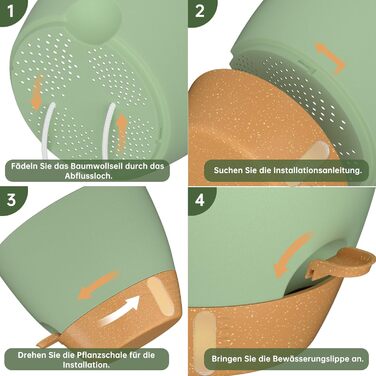 1

Fädeln Sie das Baumwollseil durch das Abflussloch.

2

Suchen Sie die Installationsanleitung.

3

Drehen Sie die Pflanzschale für die Installation.

4

Bringen Sie die Bewässerungslippe an.