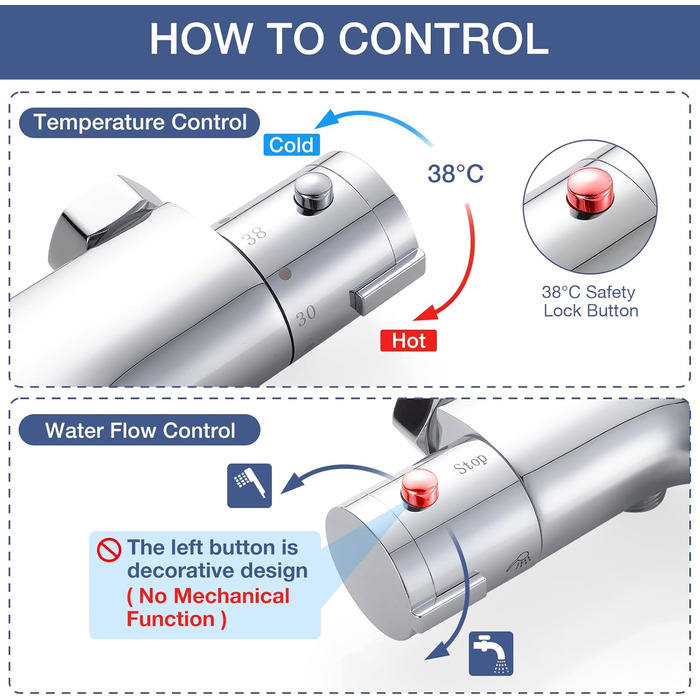 HOW TO CONTROL

Temperature Control

Cold

38°C

38

30

Hot

38°C Safety Lock Button

Water Flow Control

Stop

The left button is decorative design
( No Mechanical Function )