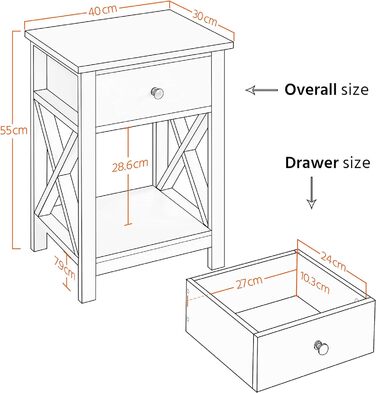 40cm

30cm

55cm

Overall size

28.6cm

Drawer size

79cm

24cm

27cm

10.3cm