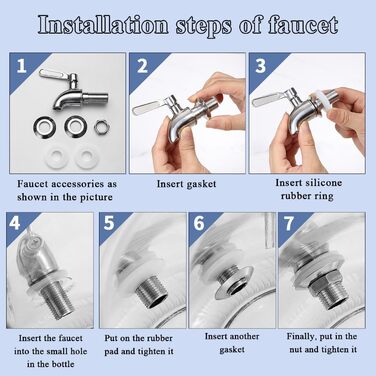 Installation steps of faucet

1

Faucet accessories as shown in the picture

2

Insert gasket

3

Insert silicone rubber ring

4

Insert the faucet into the small hole in the bottle

5

Put on the rubber pad and tighten it

6

Insert another gasket

7

Finally, put in the nut and tighten it