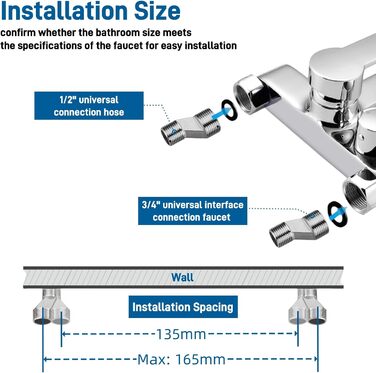 Installation Size
confirm whether the bathroom size meets the specifications of the faucet for easy installation

1/2" universal connection hose

3/4" universal interface connection faucet

Wall

Installation Spacing

135mm

Max: 165mm