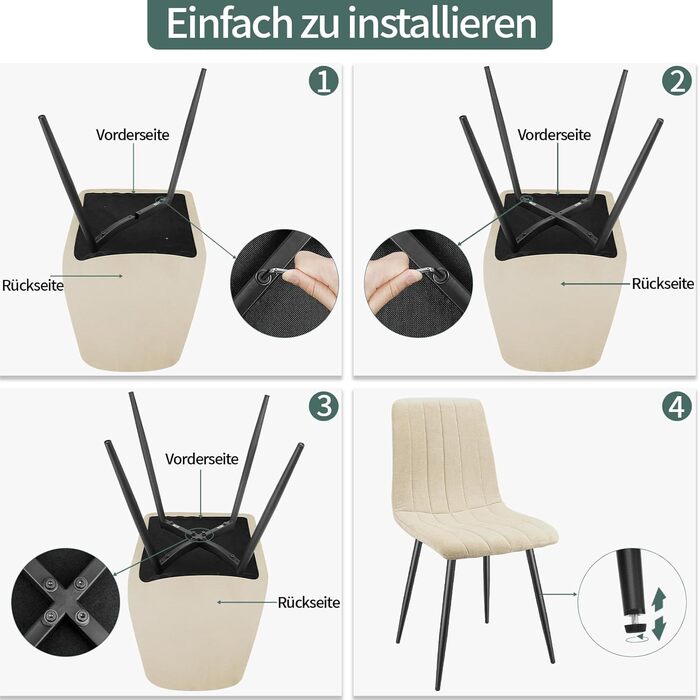 Einfach zu installieren

1

Vorderseite

Rückseite

2

Vorderseite

Rückseite

3

Vorderseite

Rückseite

4