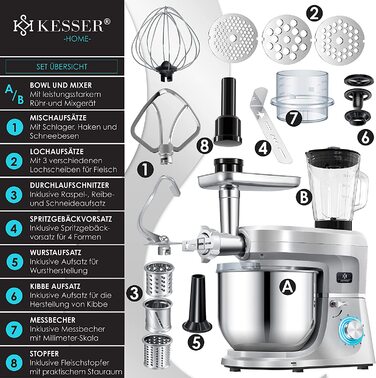 KESSER®
-HOME-

SET ÜBERSICHT

A/B BOWL UND MIXER
Mit leistungsstarkem Rühr-und Mixgerät

1 MISCHAUFSÄTZE
Mit Schlager, Haken und Schneebesen

2 LOCHAUFSÄTZE
Mit 3 verschiedenen Lochscheiben für Fleisch

3 DURCHLAUFSCHNITZER
Inklusive Raspel-, Reibe- und Schneideaufsatz

4 SPRITZGEBÄCKVORSATZ
Inklusive Spritzgebäckvorsatz für 4 Formen

5 WURSTAUFSATZ
Inklusive Aufsatz für Wurstherstellung

6 KIBBE AUFSATZ
Inklusive Aufsatz für die Herstellung von Kibbe

7 MESSBECHER
Inklusive Messbecher mit Millimeter-Skala

8 STOPFER
Inklusive Fleischstopfer mit praktischem Stauraum

2
7
6
8
4
1
B
A
3
5