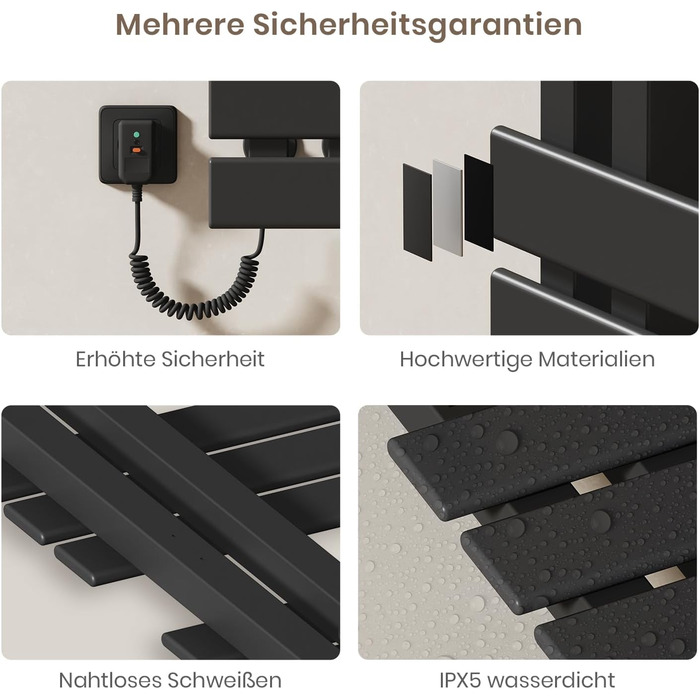 Mehrere Sicherheitsgarantien

Erhöhte Sicherheit

Hochwertige Materialien

Nahtloses Schweißen

IPX5 wasserdicht