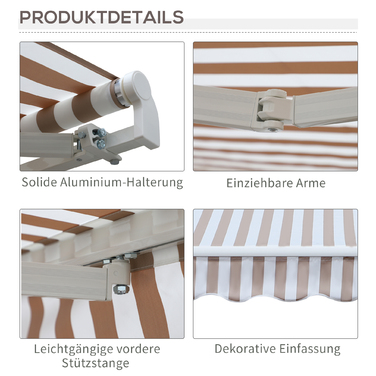 PRODUKTDETAILS

Solide Aluminium-Halterung

Einziehbare Arme

Leichtgängige vordere Stützstange

Dekorative Einfassung