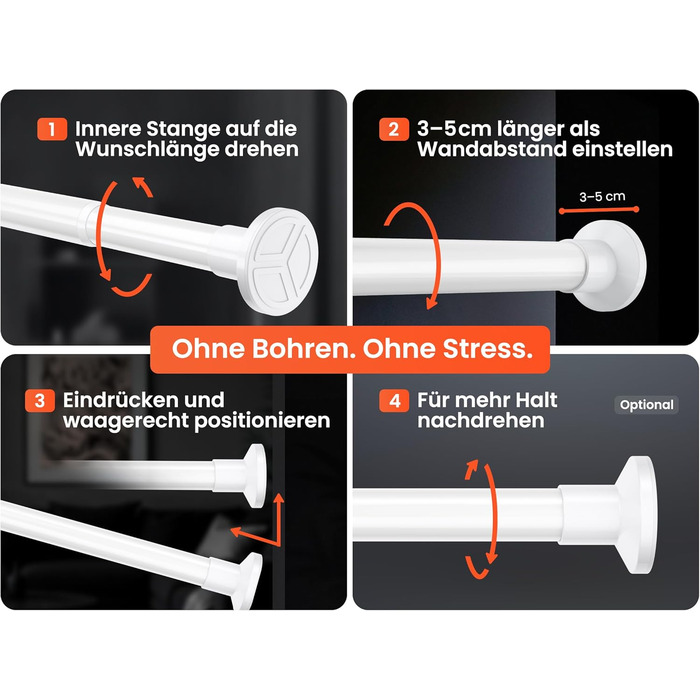 1 Innere Stange auf die Wunschlänge drehen

2 3–5cm länger als Wandabstand einstellen

3–5 cm

Ohne Bohren. Ohne Stress.

3 Eindrücken und waagerecht positionieren

4 Für mehr Halt nachdrehen

Optional